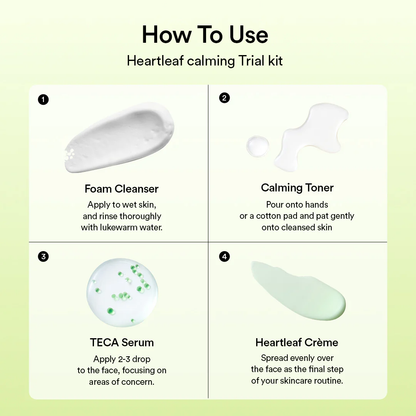 How To Use

Heartleaf calming Trial kit

1

Foam Cleanser

Apply to wet skin, and rinse thoroughly with lukewarm water.

2

Calming Toner

Pour onto hands or a cotton pad and pat gently onto cleansed skin

3

TECA Serum

Apply 2-3 drop to the face, focusing on areas of concern.

4

Heartleaf Crème

Spread evenly over the face as the final step of your skincare routine.