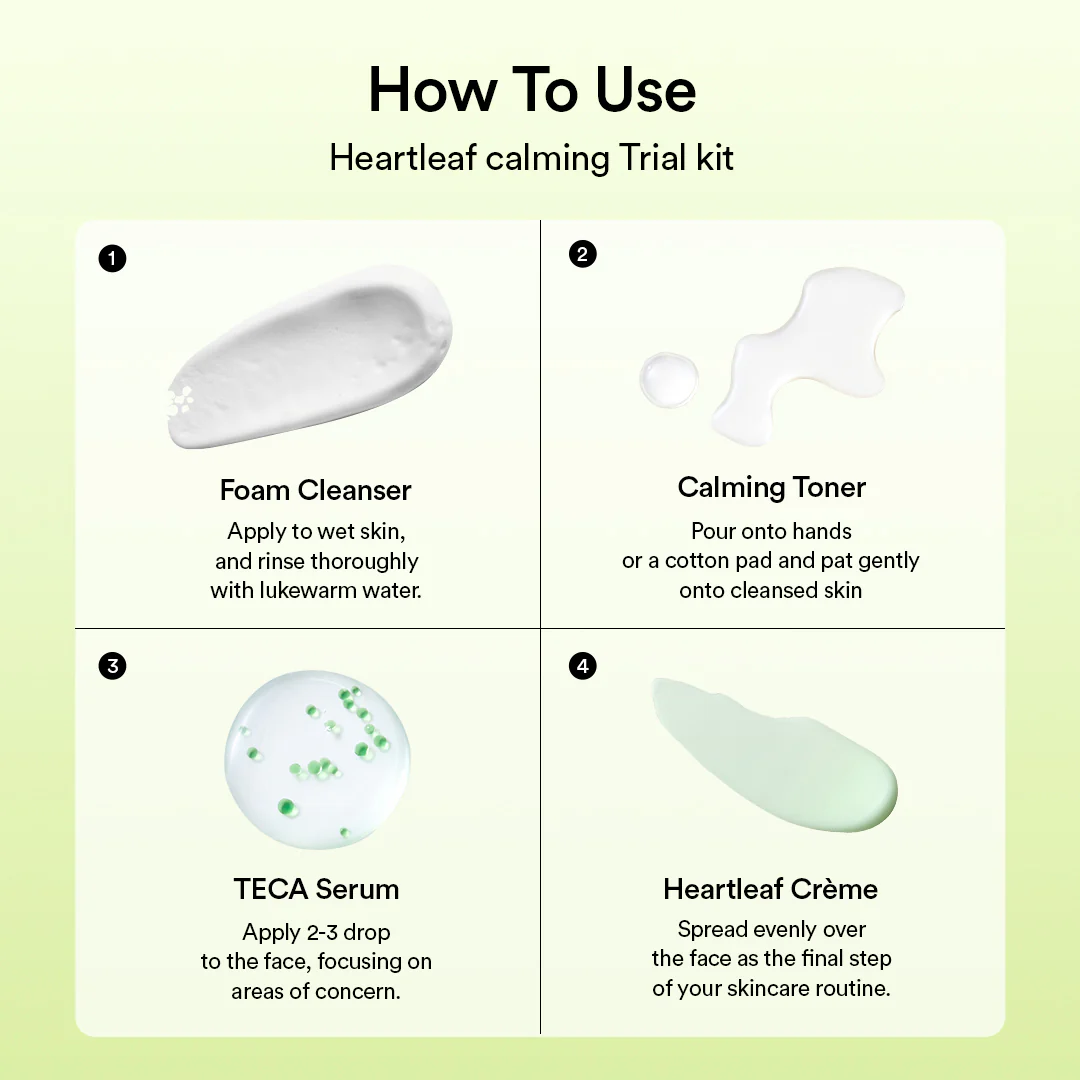 How To Use
Heartleaf calming Trial kit

1
Foam Cleanser
Apply to wet skin, and rinse thoroughly with lukewarm water.

2
Calming Toner
Pour onto hands or a cotton pad and pat gently onto cleansed skin

3
TECA Serum
Apply 2-3 drop to the face, focusing on areas of concern.

4
Heartleaf Crème
Spread evenly over the face as the final step of your skincare routine.